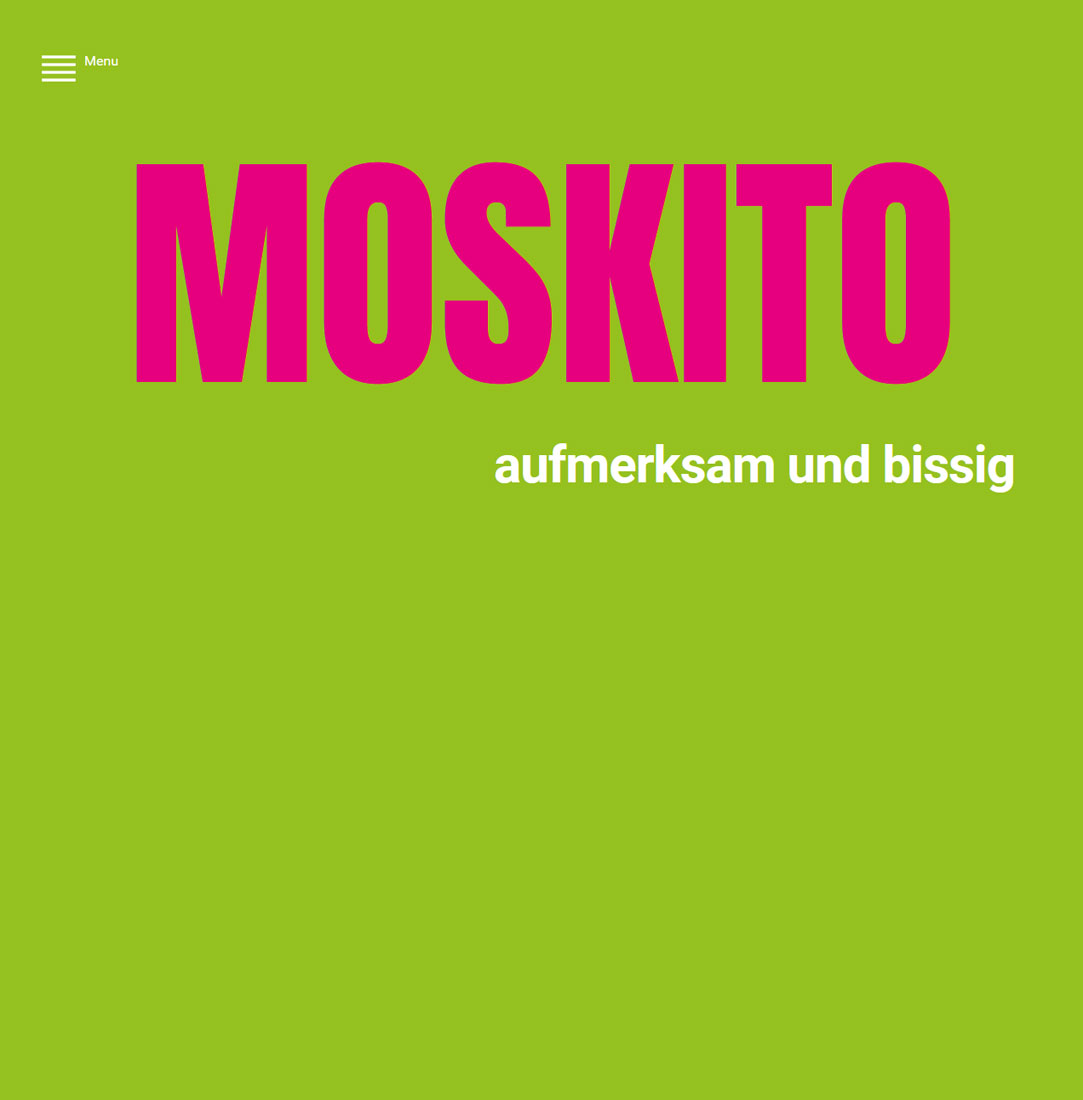 Menu

MOSKITO

aufmerksam und bissig